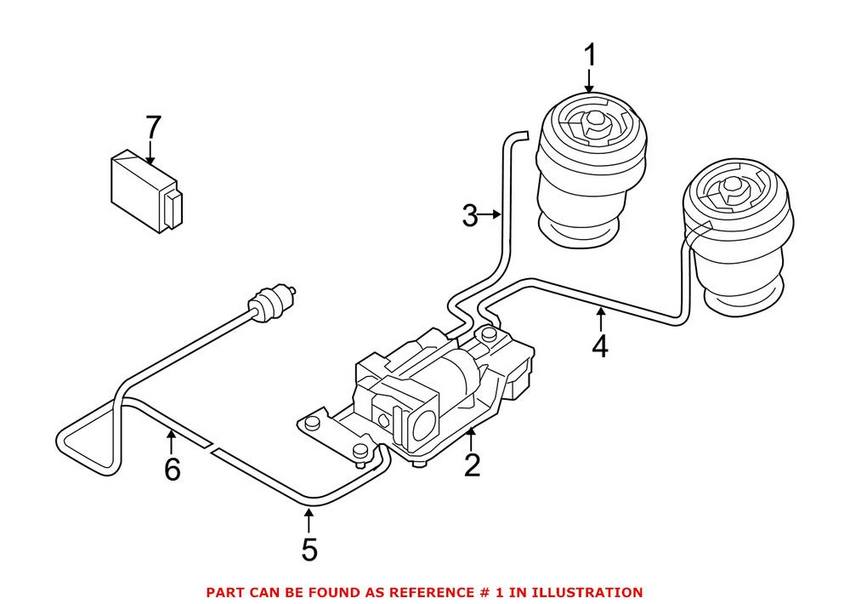 1
7
3
4
2
6
5
PART CAN BE FOUND AS REFERENCE # 1 IN ILLUSTRATION